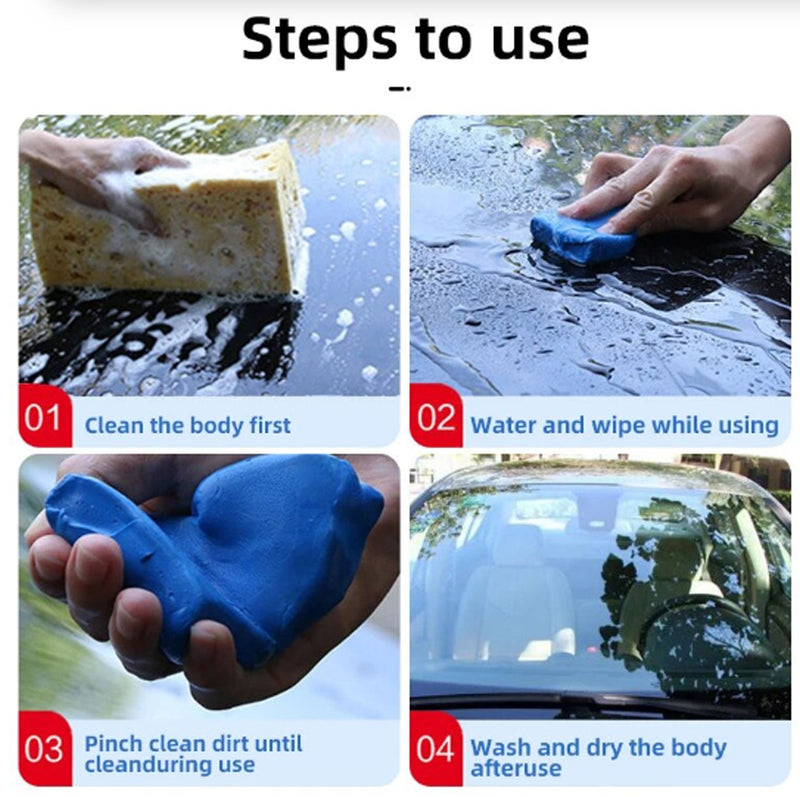 Steps to use

01 Clean the body first

02 Water and wipe while using

03 Pinch clean dirt until cleanduring use

04 Wash and dry the body afteruse